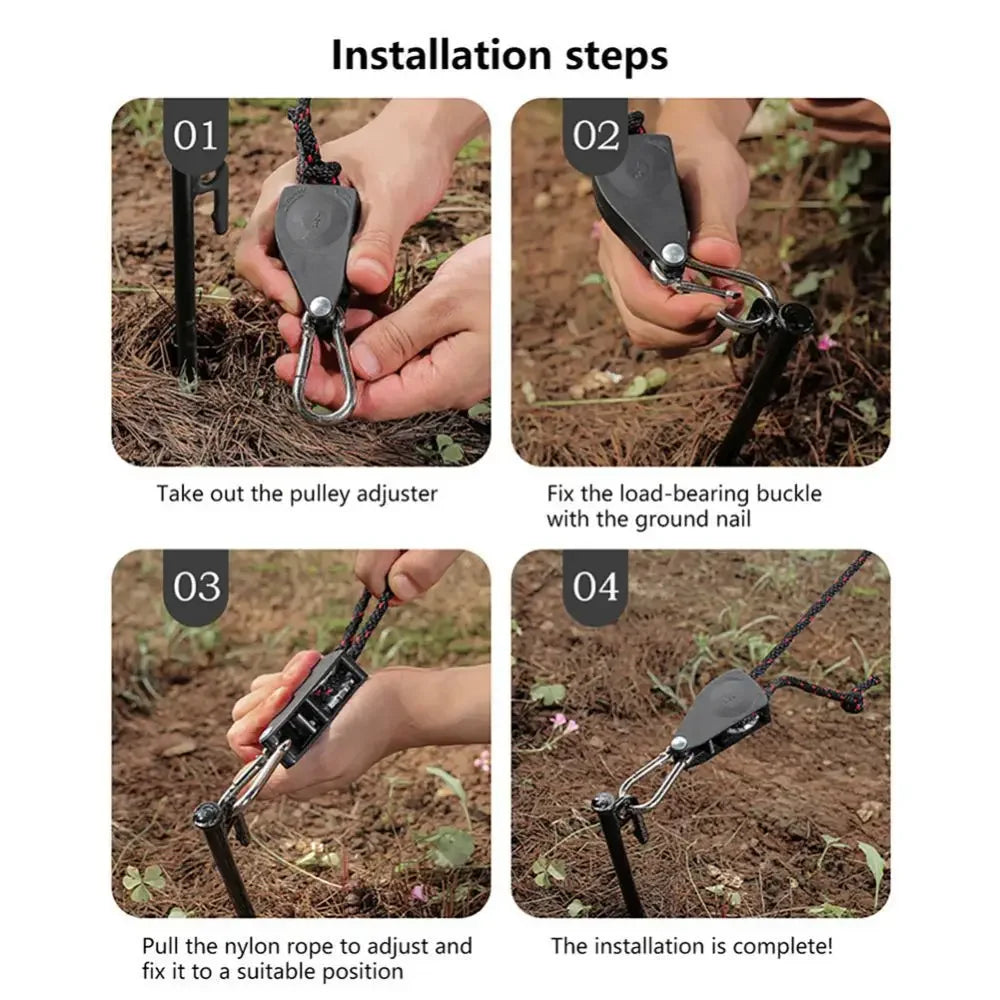 Installation steps

01

Take out the pulley adjuster

02

Fix the load-bearing buckle with the ground nail

03

Pull the nylon rope to adjust and fix it to a suitable position

04

The installation is complete!