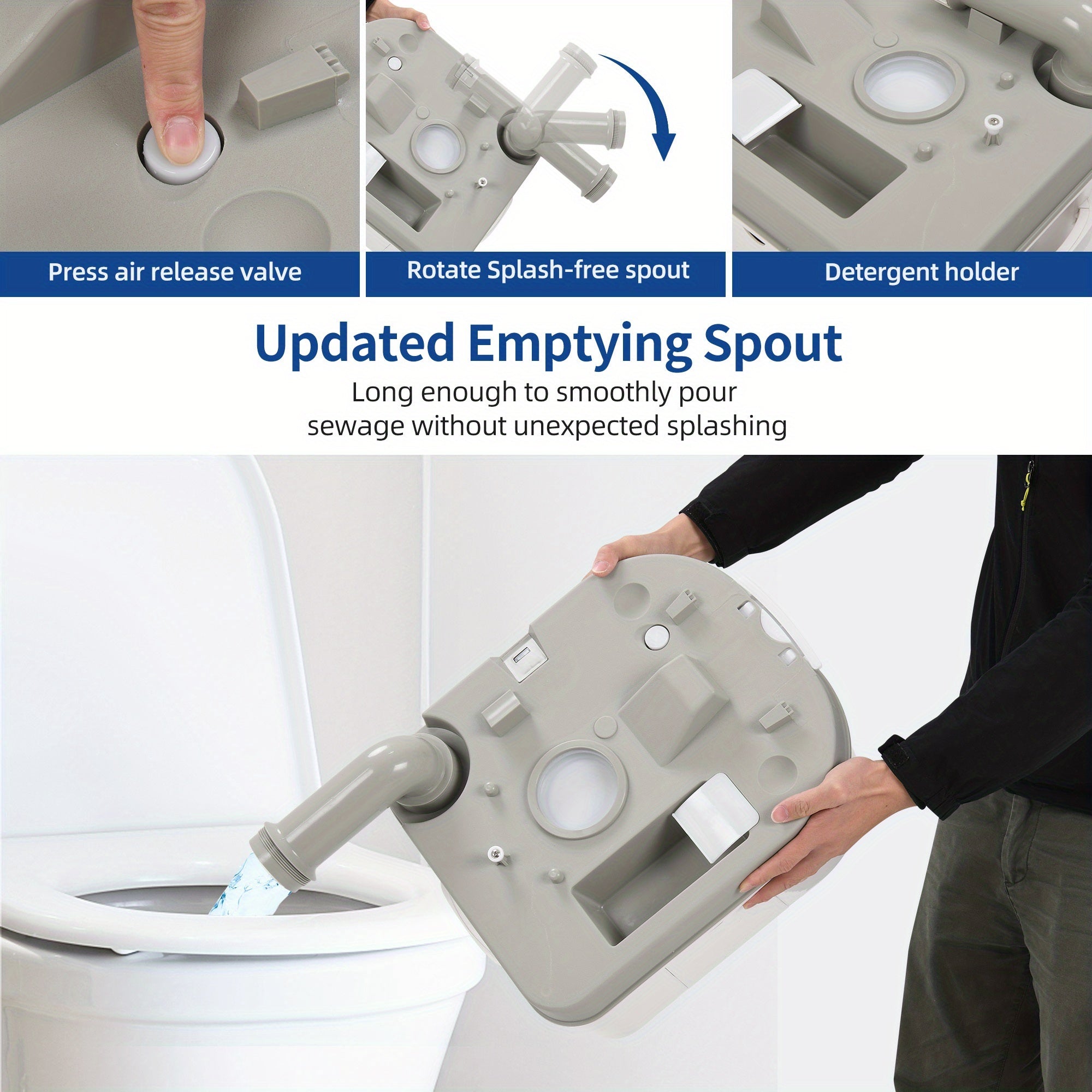 Press air release valve

Rotate Splash-free spout

Detergent holder

Updated Emptying Spout

Long enough to smoothly pour sewage without unexpected splashing