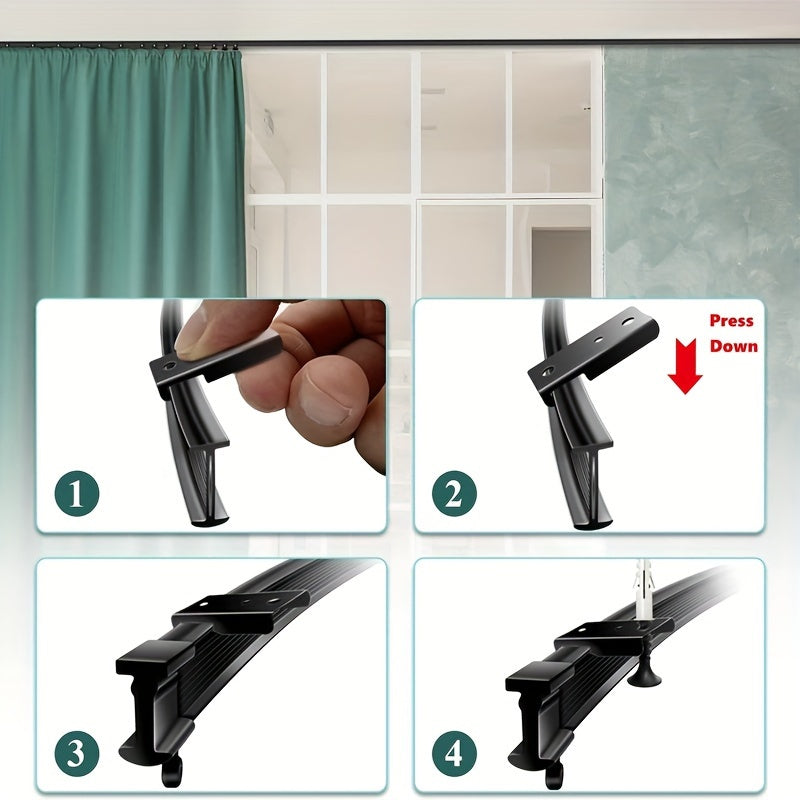 1

Press Down

2

3

4