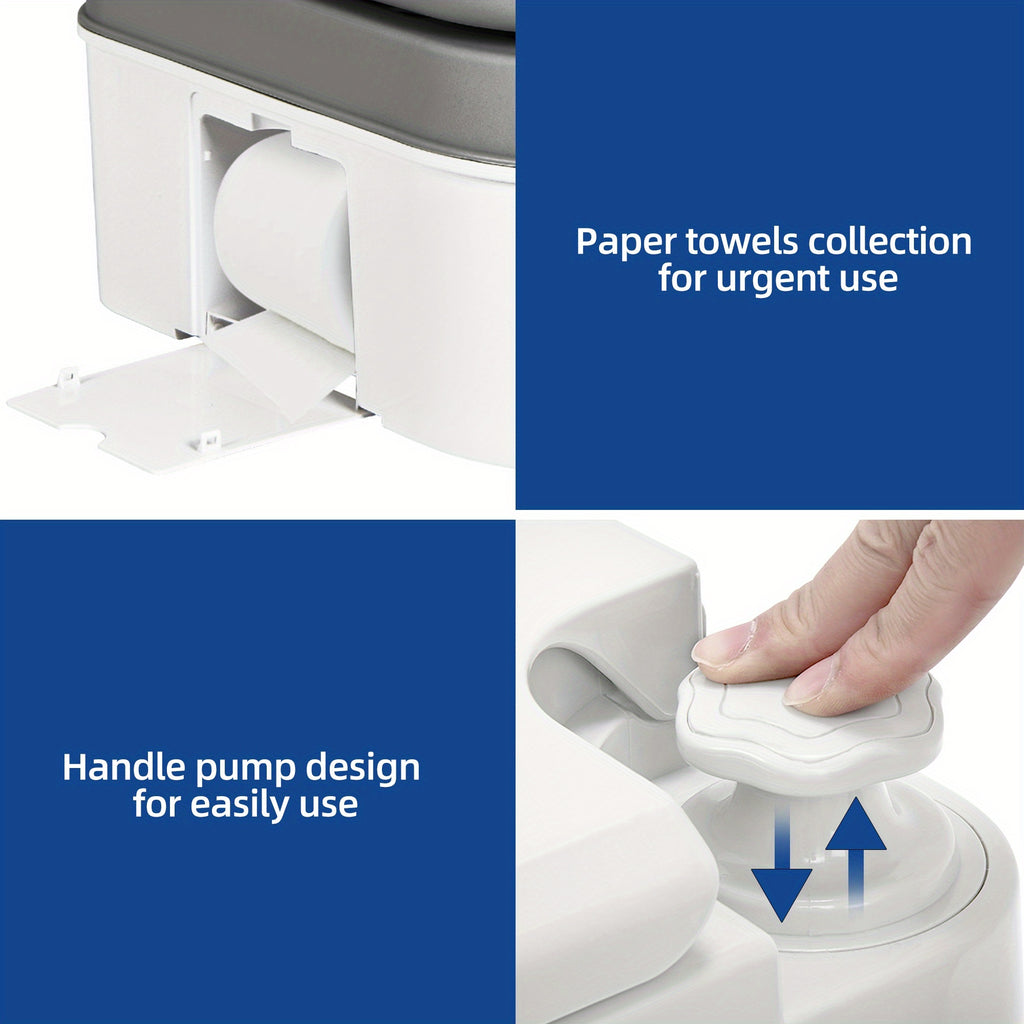 Paper towels collection for urgent use

Handle pump design for easily use